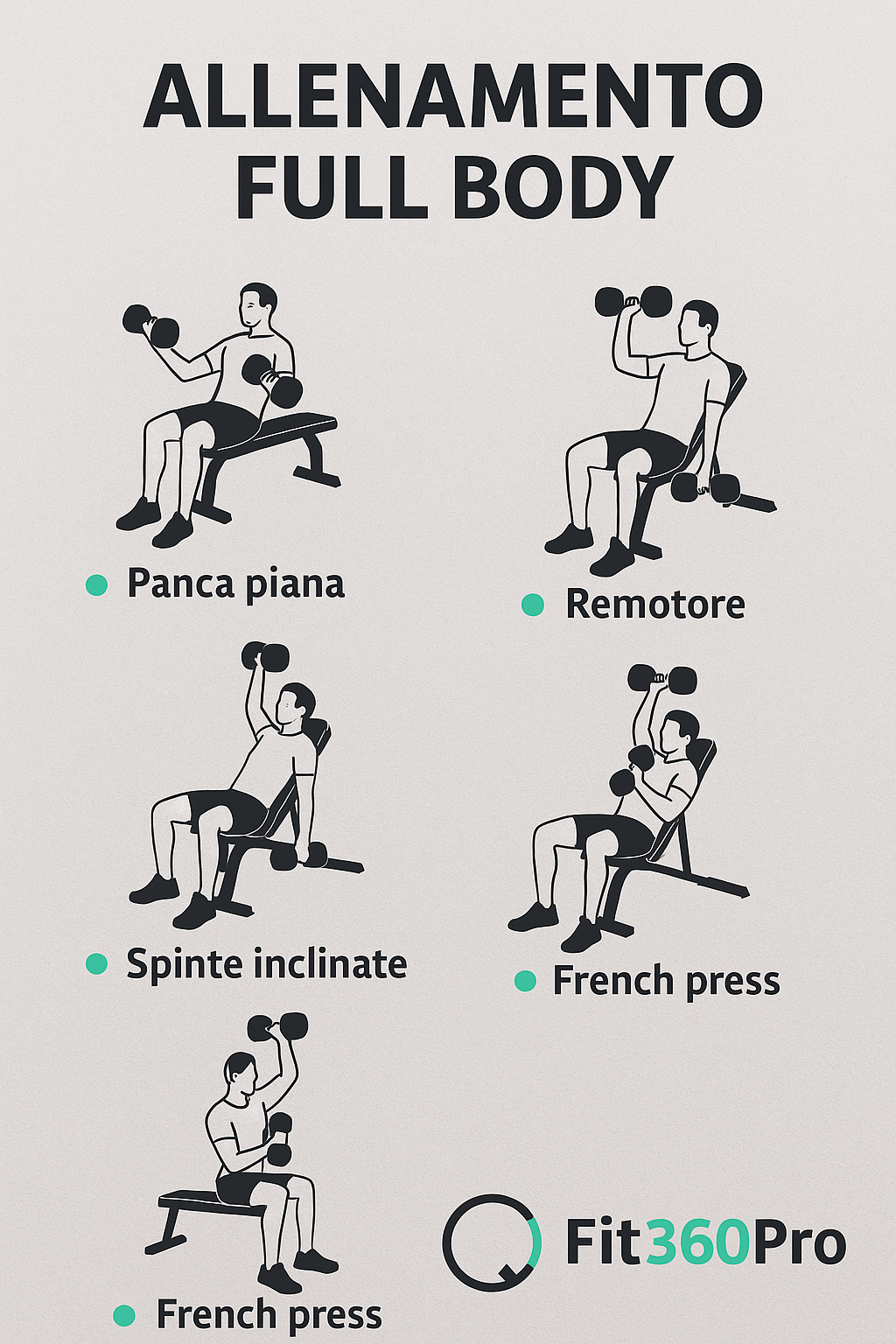 ALLENAMENTO FULL BODY

Panca piana

Remotore

Spinte inclinate

French press

French press

Fit360Pro